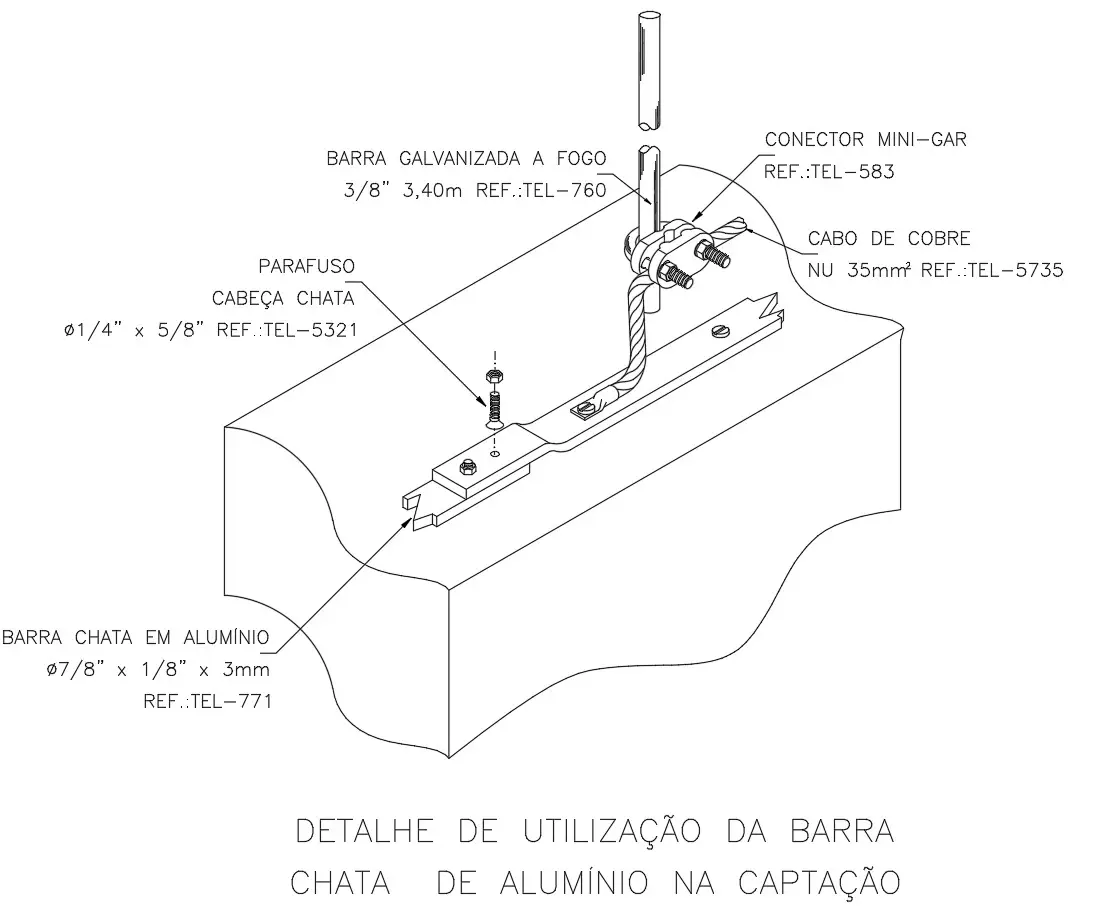 BARRA GALVANIZADA A FOGO
3/8" 3,40m REF.:TEL-760

CONECTOR MINI-GAR
REF.:TEL-583

CABO DE COBRE
NU 35mm² REF.:TEL-5735

PARAFUSO
CABEÇA CHATA
ø1/4" x 5/8" REF.:TEL-5321

BARRA CHATA EM ALUMÍNIO
ø7/8" x 1/8" x 3mm
REF.:TEL-771

DETALHE DE UTILIZAÇÃO DA BARRA
CHATA DE ALUMÍNIO NA CAPTAÇÃO